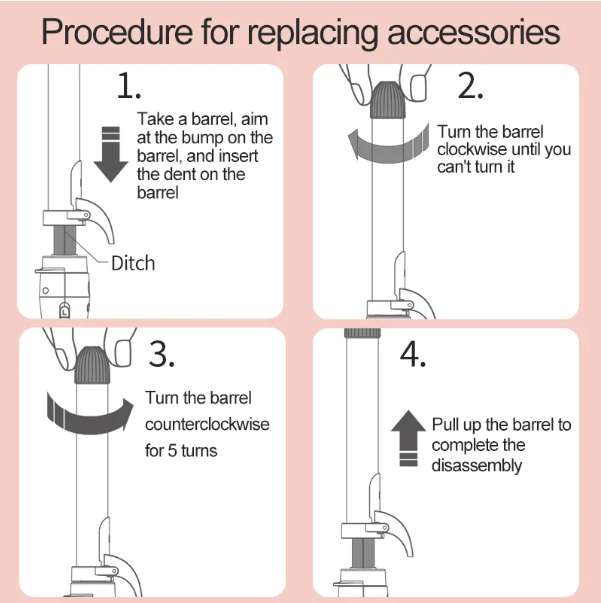 Procedure for replacing accessories

1.

Take a barrel, aim at the bump on the barrel, and insert the dent on the barrel

Ditch

L

2.

Turn the barrel clockwise until you can't turn it

3.

Turn the barrel counterclockwise for 5 turns

4.

Pull up the barrel to complete the disassembly